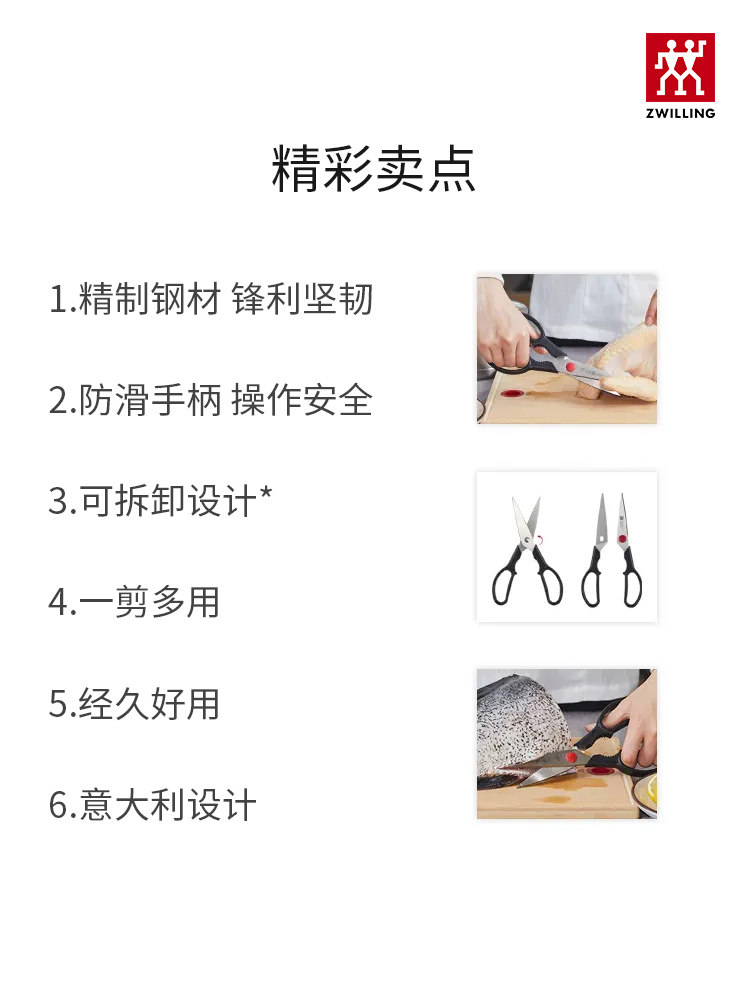 ZWILLING

精彩卖点

1.精制钢材 锋利坚韧

2.防滑手柄 操作安全

3.可拆卸设计*

4.一剪多用

5.经久好用

6.意大利设计