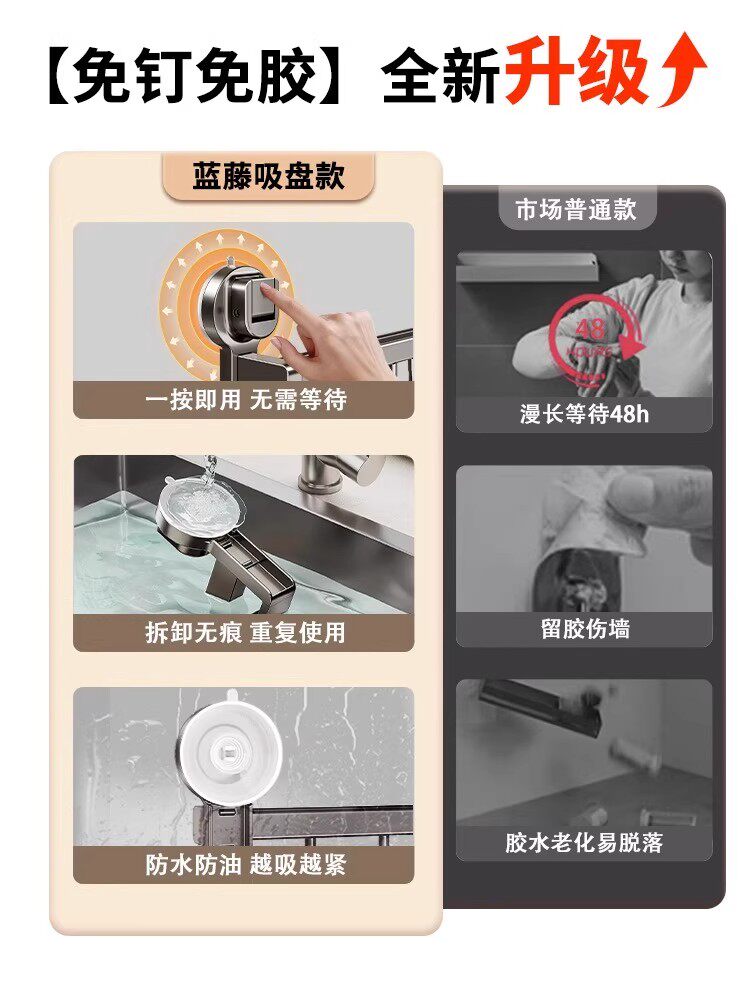 【免钉免胶】全新升级

蓝藤吸盘款

一按即用 无需等待

拆卸无痕 重复使用

防水防油 越吸越紧

市场普通款

48 HOURS

漫长等待48h

留胶伤墙

胶水老化易脱落