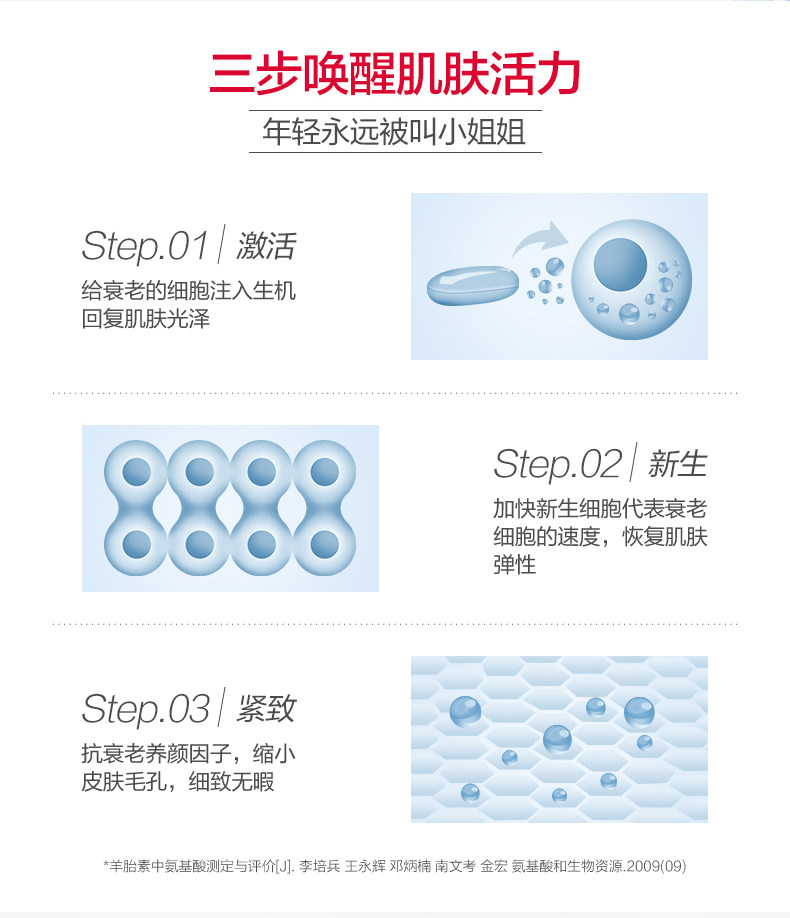 三步唤醒肌肤活力

年轻永远被叫小姐姐

Step.01 | 激活

给衰老的细胞注入生机
回复肌肤光泽

Step.02 | 新生

加快新生细胞代表衰老细胞的速度，恢复肌肤弹性

Step.03 | 紧致

抗衰老养颜因子，缩小皮肤毛孔，细致无暇

*羊胎素中氨基酸测定与评价[J]. 李培兵 王永辉 邓炳楠 南文考 金宏 氨基酸和生物资源.2009(09)