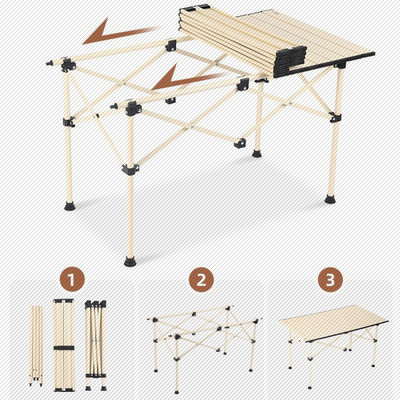 1

2

3