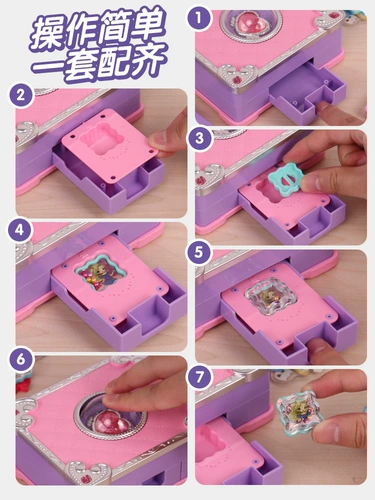 操作简单
一套配齐

1

2

3

4

5

6

7