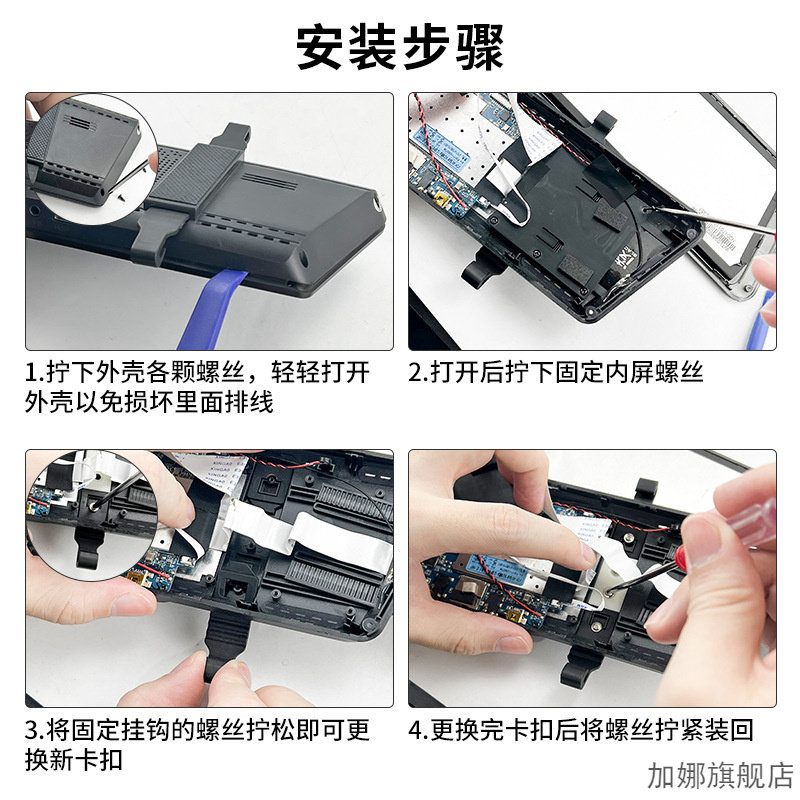 安装步骤

1.拧下外壳各颗螺丝，轻轻打开外壳以免损坏里面排线

2.打开后拧下固定内屏螺丝

3.将固定挂钩的螺丝拧松即可更换新卡扣

4.更换完卡扣后将螺丝拧紧装回

加娜旗舰店