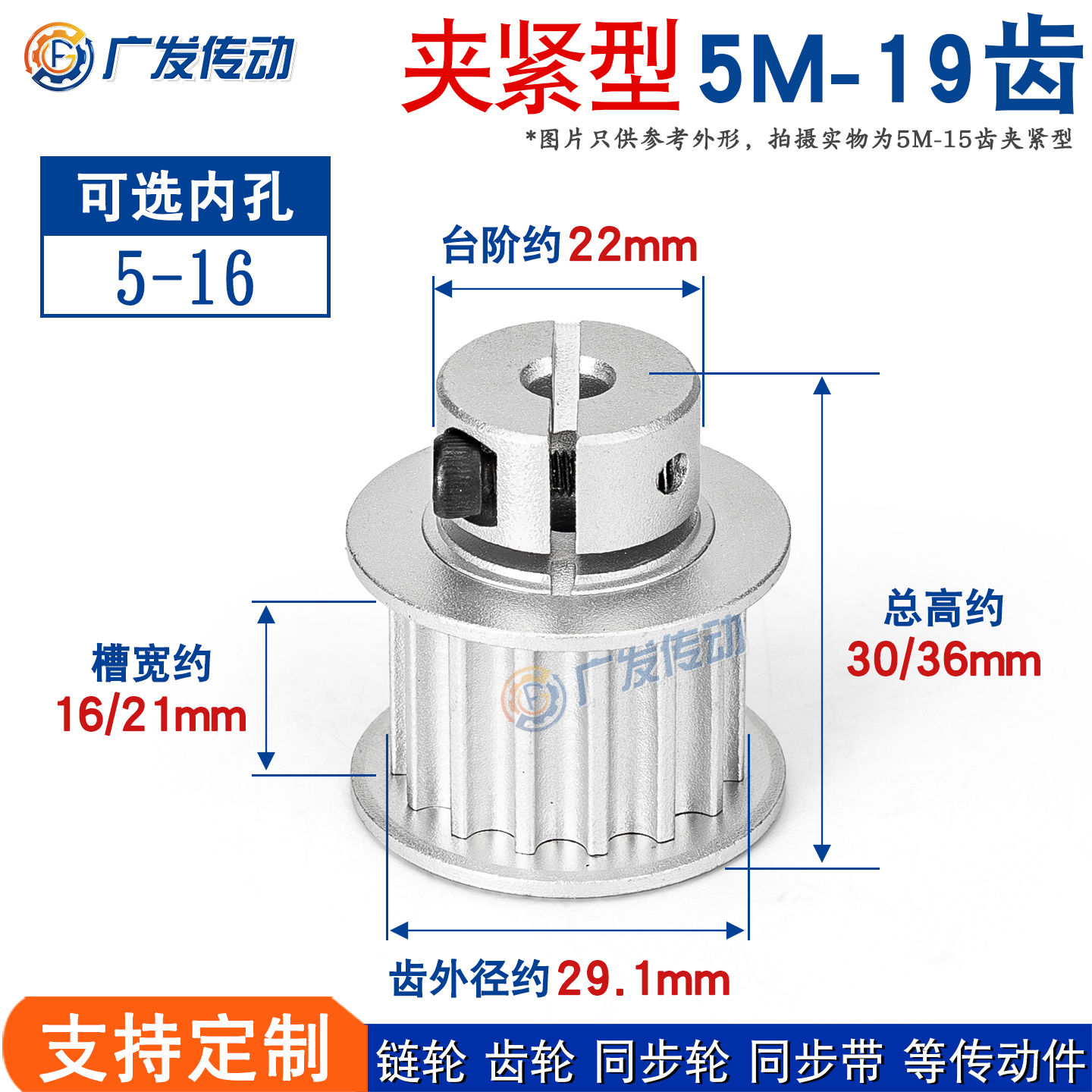 广发传动

夹紧型5M-19齿

*图片只供参考外形，拍摄实物为5M-15齿夹紧型

可选内孔
5-16

台阶约22mm

总高约
30/36mm

槽宽约
16/21mm

广发传动

齿外径约29.1mm

支持定制

链轮 齿轮 同步轮 同步带 等传动件