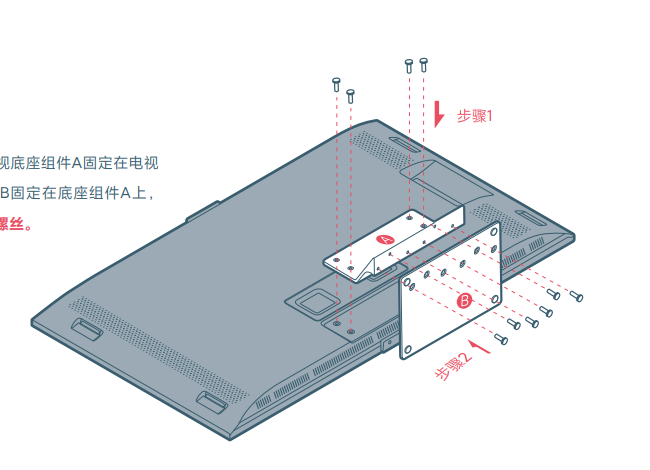 视底座组件A固定在电视
B固定在底座组件A上，
螺丝。

步骤1

A

B

步骤2