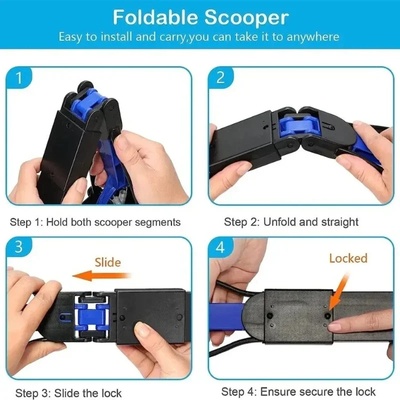 Foldable Scooper

Easy to install and carry,you can take it to anywhere

1

Step 1: Hold both scooper segments

2

Step 2: Unfold and straight

3

Slide

Step 3: Slide the lock

4

Locked

Step 4: Ensure secure the lock