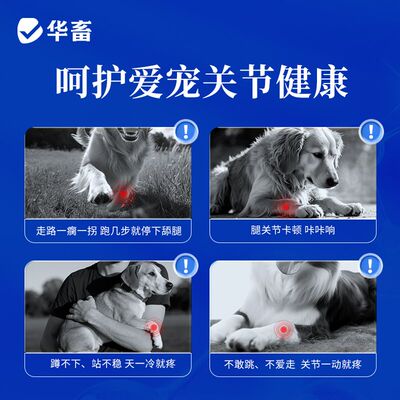 华畜

呵护爱宠关节健康

!

走路一瘸一拐 跑几步就停下舔腿

!

腿关节卡顿 咔咔响

!

蹲不下、站不稳 天一冷就疼

!

不敢跳、不爱走 关节一动就疼