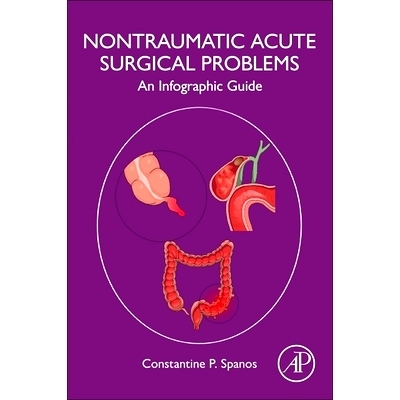 NONTRAUMATIC ACUTE SURGICAL PROBLEMS

An Infographic Guide

Constantine P. Spanos

AP