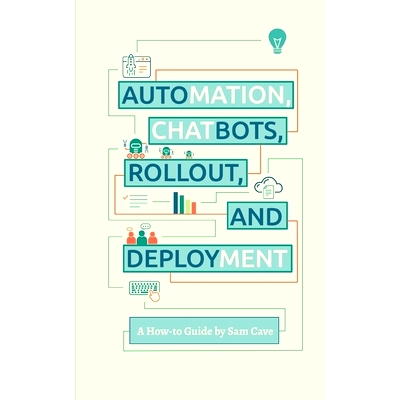 AUTOMATION,
CHATBOTS,
ROLLOUT,
AND
DEPLOYMENT

A How-to Guide by Sam Cave