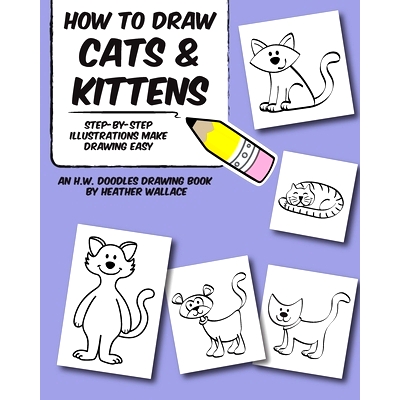 HOW TO DRAW
CATS &
KITTENS

STEP-BY-STEP ILLUSTRATIONS MAKE DRAWING EASY

AN H.W. DOODLES DRAWING BOOK BY HEATHER WALLACE