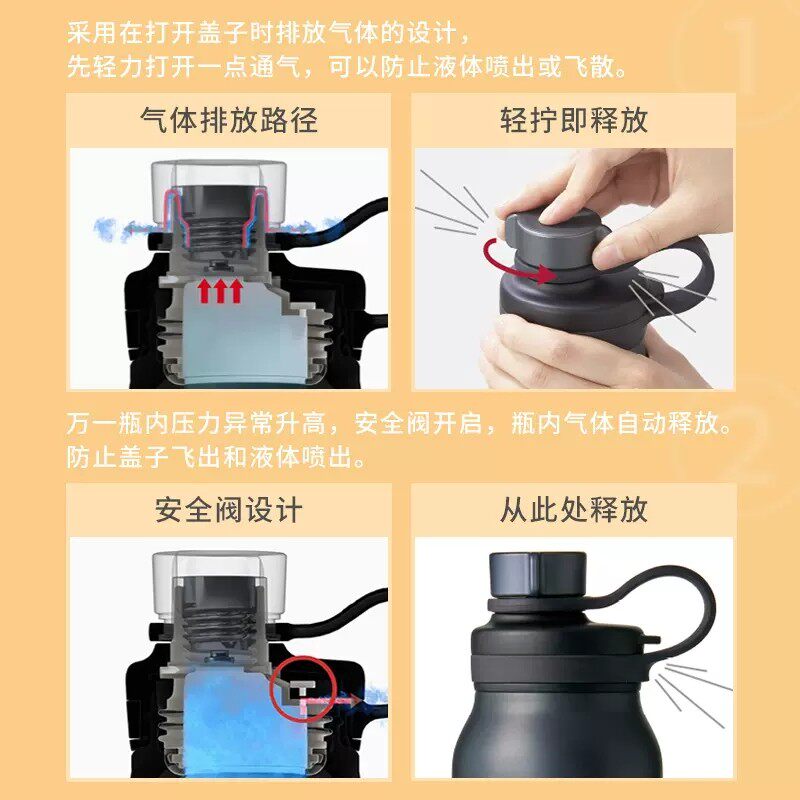 采用在打开盖子时排放气体的设计，
先轻力打开一点通气，可以防止液体喷出或飞散。

气体排放路径

轻拧即释放

万一瓶内压力异常升高，安全阀开启，瓶内气体自动释放。
防止盖子飞出和液体喷出。

安全阀设计

从此处释放