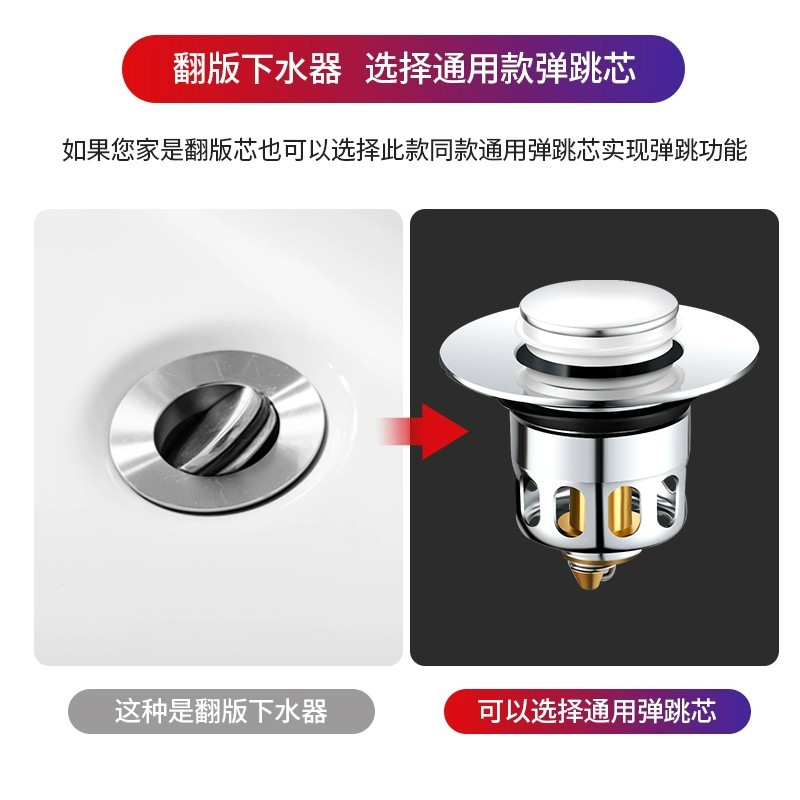 翻版下水器　选择通用款弹跳芯

如果您家是翻版芯也可以选择此款同款通用弹跳芯实现弹跳功能

这种是翻版下水器

可以选择通用弹跳芯