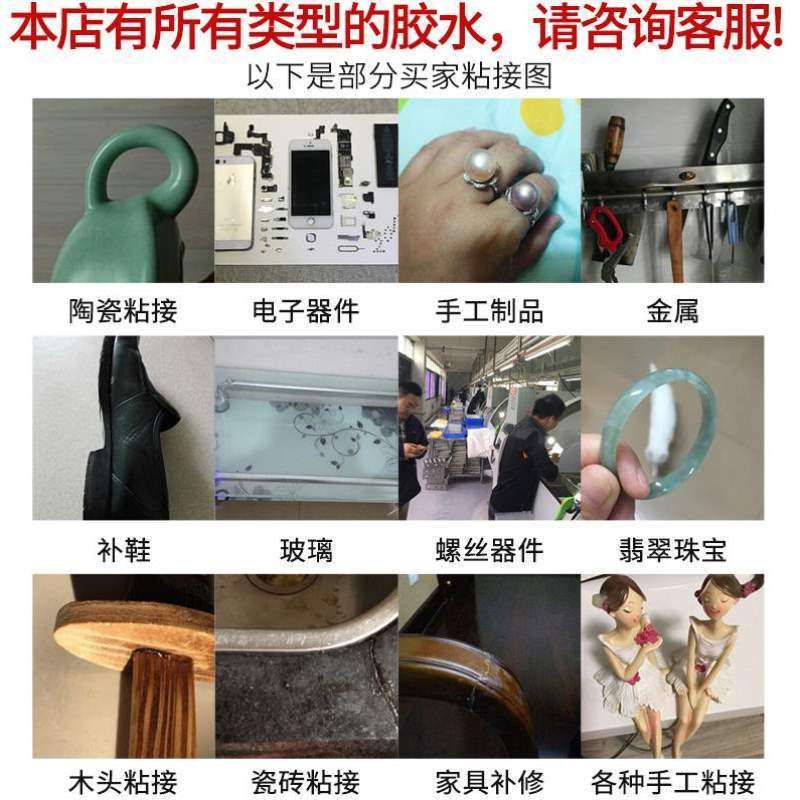 本店有所有类型的胶水，请咨询客服!
以下是部分买家粘接图

陶瓷粘接
电子器件
手工制品
金属

补鞋
玻璃
螺丝器件
翡翠珠宝

木头粘接
瓷砖粘接
家具补修
各种手工粘接