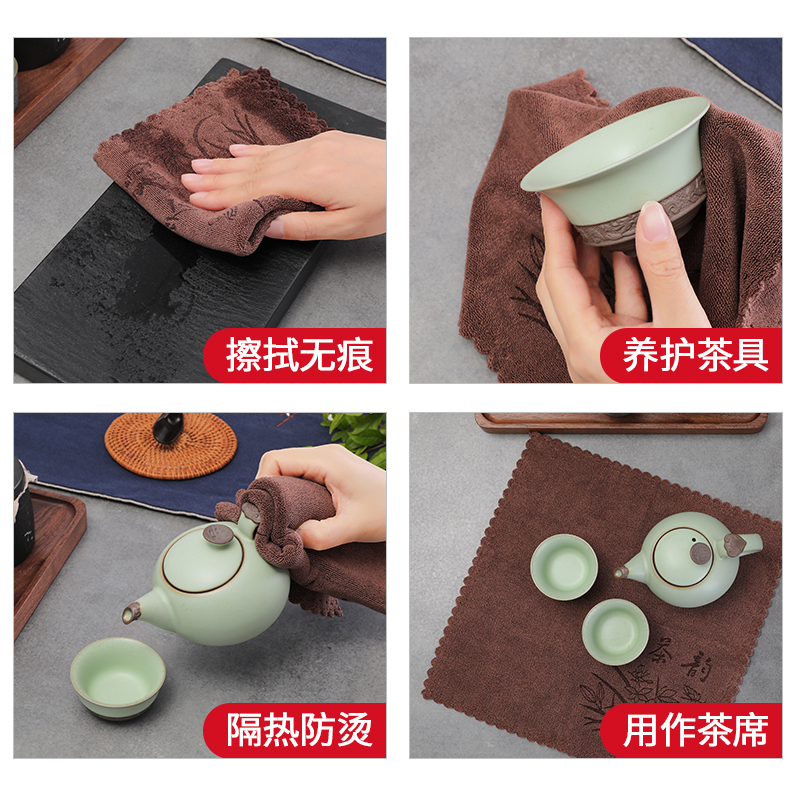 擦拭无痕

养护茶具

隔热防烫

茶韵

用作茶席