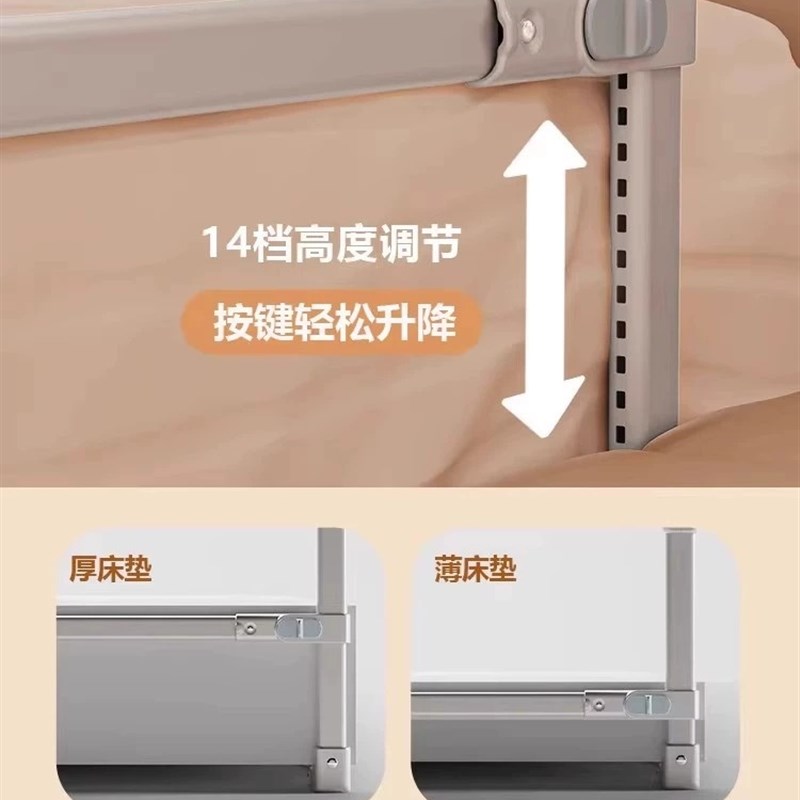 14档高度调节

按键轻松升降

厚床垫

薄床垫