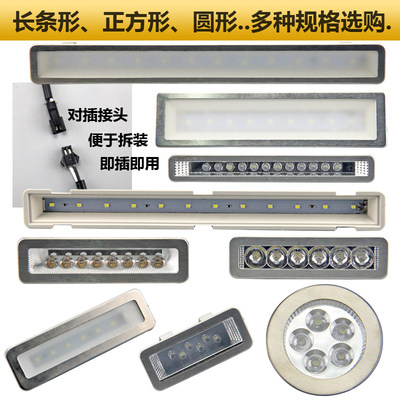 长条形、正方形、圆形..多种规格选购.

对插接头
便于拆装
即插即用