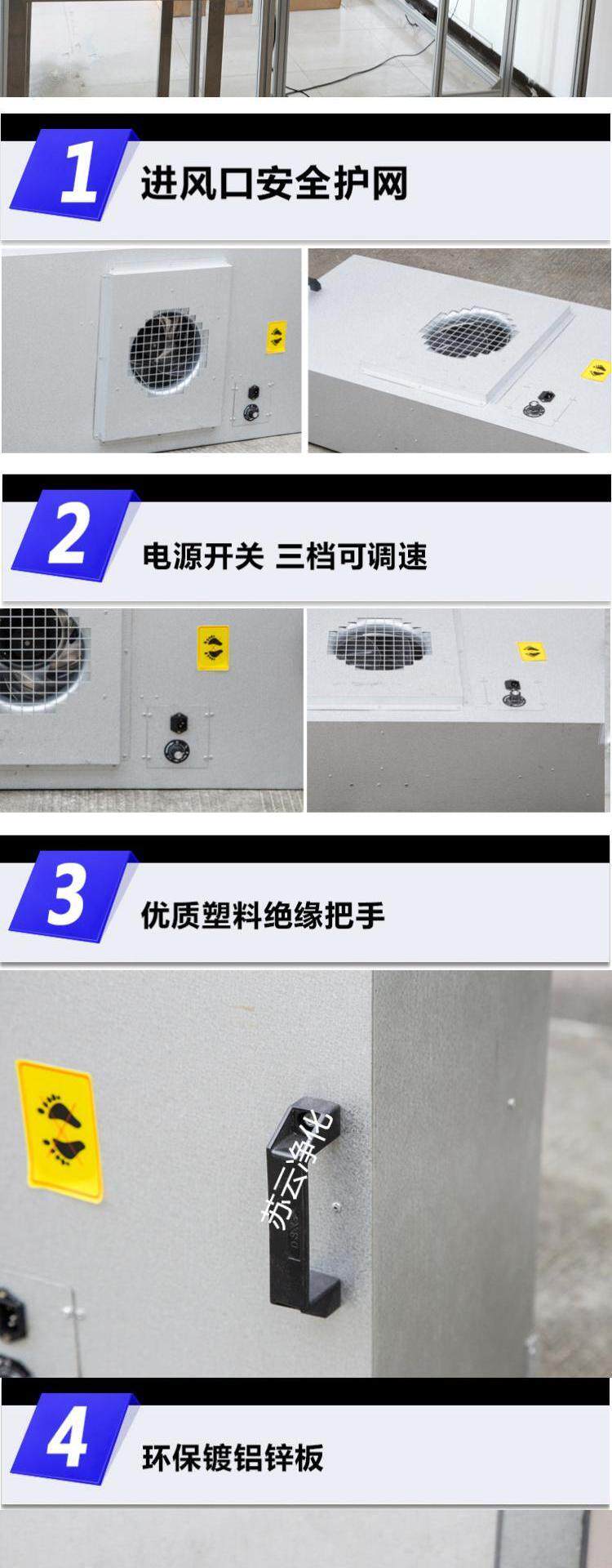 1
进风口安全护网

2
电源开关 三档可调速

3
优质塑料绝缘把手

苏云净化

4
环保镀铝锌板