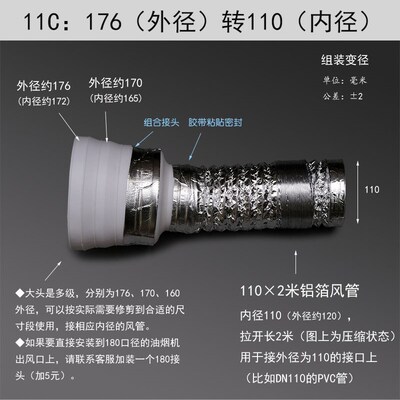 11C：176（外径）转110（内径）

组装变径

单位：毫米

公差：±2

外径约176
（内径约172）

外径约170
（内径约165）

组合接头

胶带粘贴密封

110

◆大头是多级，分别为176、170、160外径，可以按实际需要修剪到合适的尺寸段使用，接相应内径的风管。

◆如果要直接安装到180口径的油烟机出风口上，请联系客服加装一个180接头（加5元）。

110×2米铝箔风管

内径110（外径约120），

拉开长2米（图上为压缩状态）

用于接外径为110的接口上

（比如DN110的PVC管）