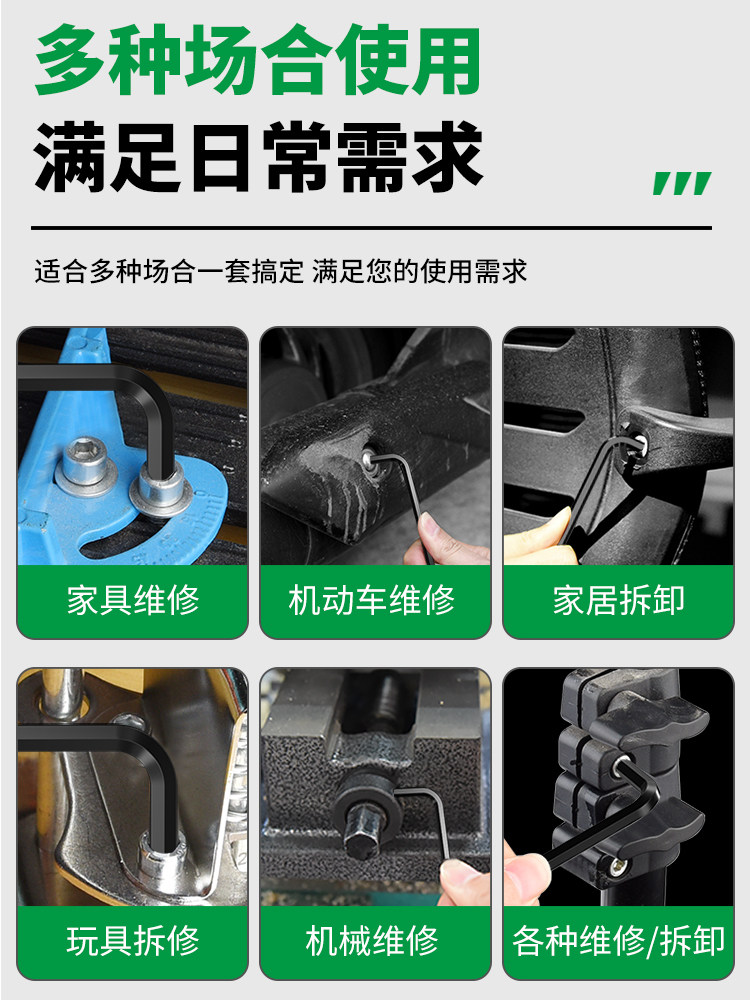 多种场合使用
满足日常需求

适合多种场合一套搞定 满足您的使用需求

家具维修

机动车维修

家居拆卸

玩具拆修

机械维修

各种维修/拆卸