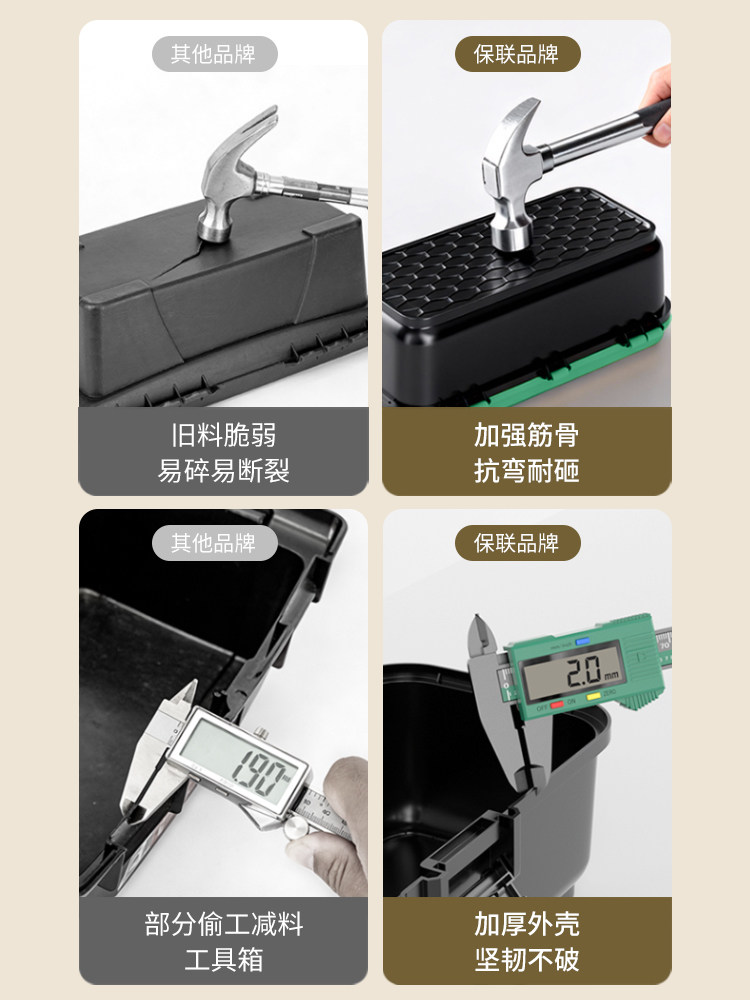 其他品牌

旧料脆弱
易碎易断裂

保联品牌

加强筋骨
抗弯耐砸

其他品牌

1.90

部分偷工减料
工具箱

保联品牌

2.0 mm

加厚外壳
坚韧不破