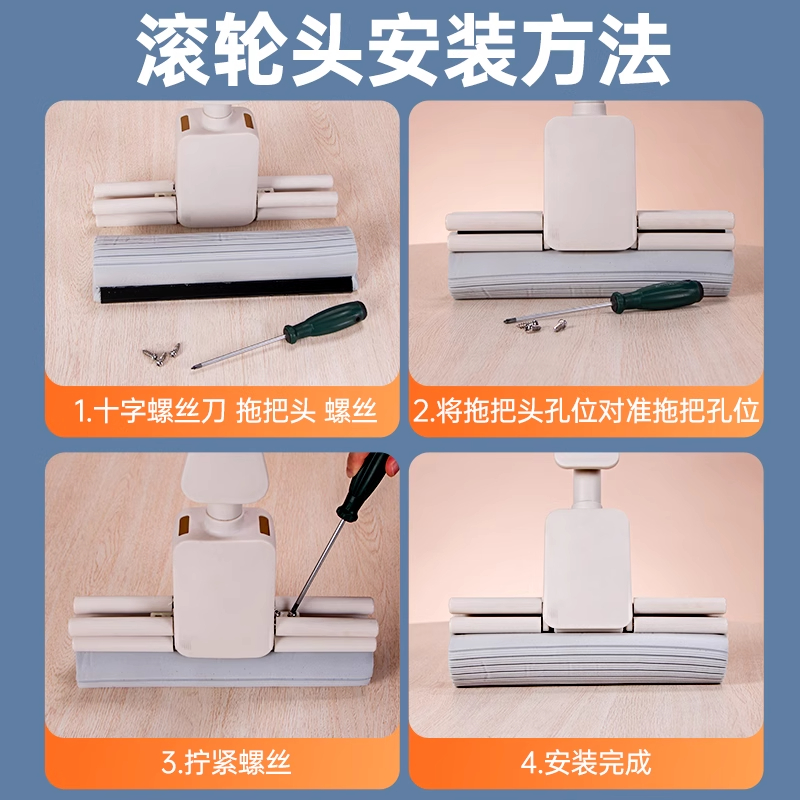 滚轮头安装方法

1.十字螺丝刀 拖把头 螺丝

2.将拖把头孔位对准拖把孔位

3.拧紧螺丝

4.安装完成