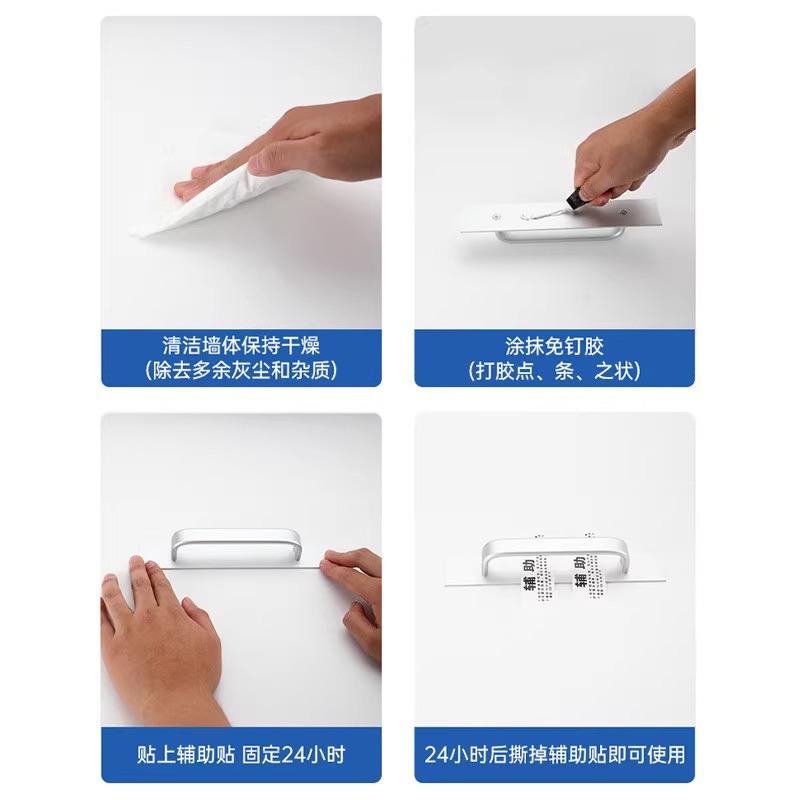 清洁墙体保持干燥
(除去多余灰尘和杂质)

涂抹免钉胶
(打胶点、条、之状)

贴上辅助贴 固定24小时

辅助 辅助

24小时后撕掉辅助贴即可使用