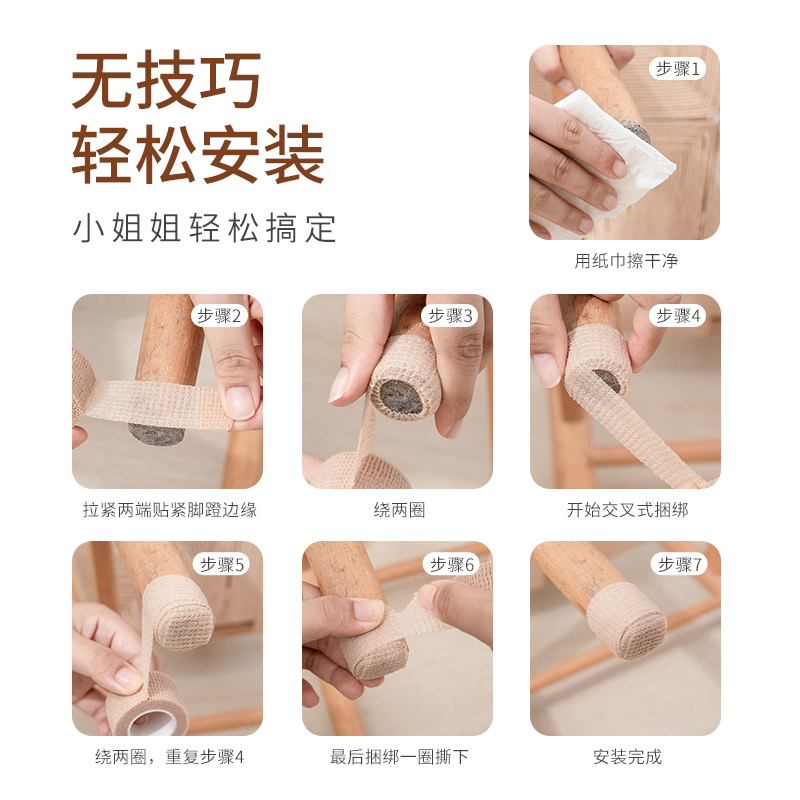 无技巧
轻松安装

小姐姐轻松搞定

步骤1
用纸巾擦干净

步骤2
拉紧两端贴紧脚蹬边缘

步骤3
绕两圈

步骤4
开始交叉式捆绑

步骤5
绕两圈，重复步骤4

步骤6
最后捆绑一圈撕下

步骤7
安装完成