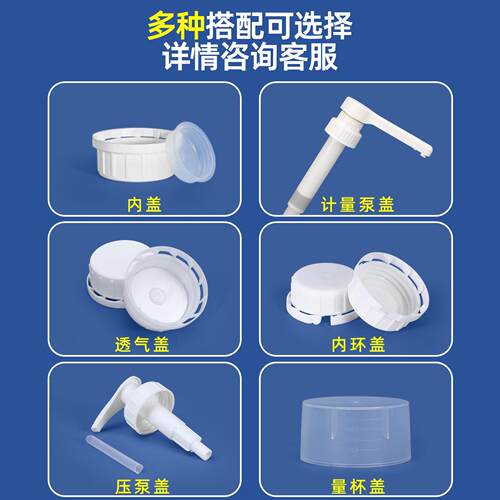 多种搭配可选择
详情咨询客服

内盖

计量泵盖

透气盖

内环盖

压泵盖

量杯盖