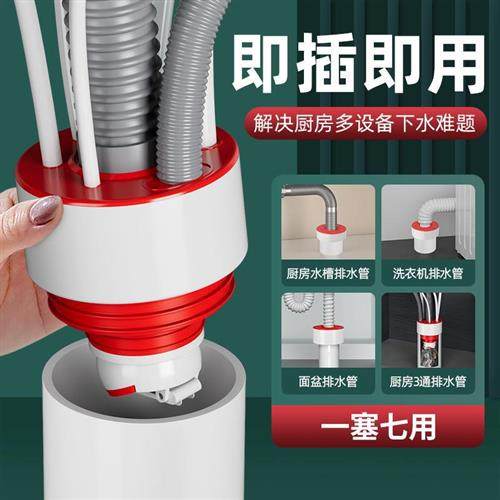 即插即用

解决厨房多设备下水难题

厨房水槽排水管

洗衣机排水管

面盆排水管

厨房3通排水管

一塞七用