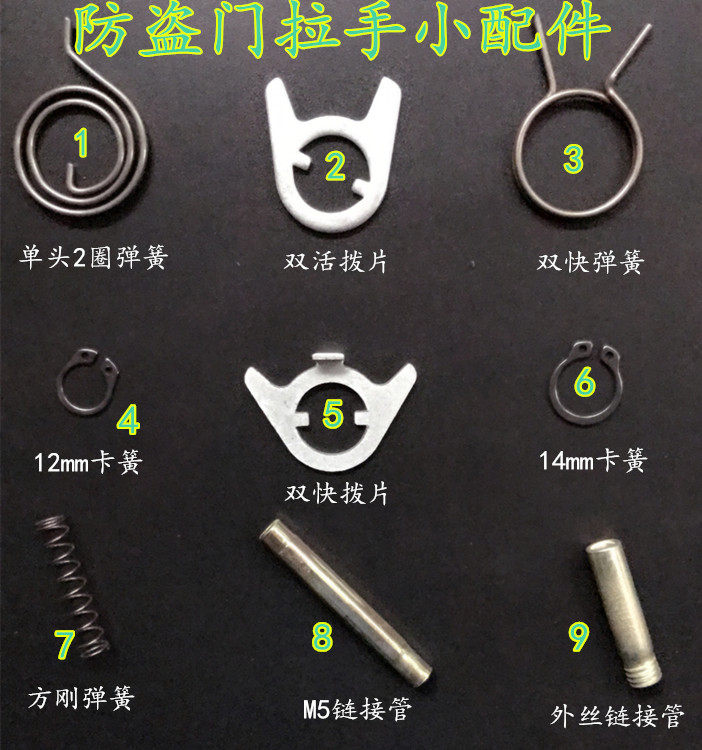 防盗门拉手小配件

1
单头2圈弹簧

2
双活拨片

3
双快弹簧

4
12mm卡簧

5
双快拨片

6
14mm卡簧

7
方刚弹簧

8
M5链接管

9
外丝链接管