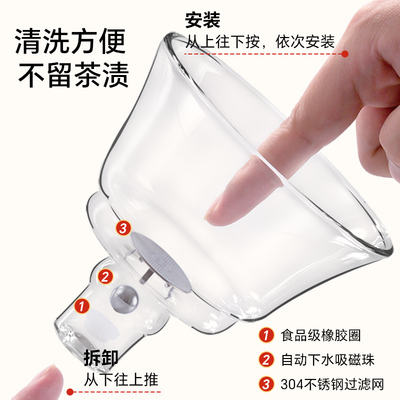 清洗方便
不留茶渍

安装
从上往下按，依次安装

3
2
1

拆卸
从下往上推

1 食品级橡胶圈
2 自动下水吸磁珠
3 304不锈钢过滤网