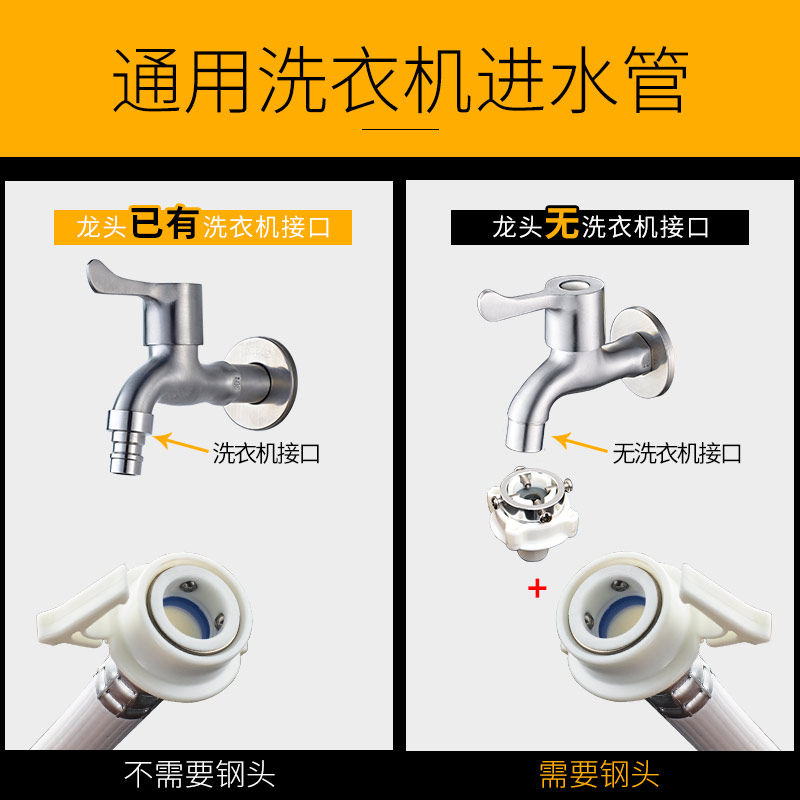 通用洗衣机进水管

龙头已有洗衣机接口

洗衣机接口

不需要钢头

龙头无洗衣机接口

无洗衣机接口

+

需要钢头