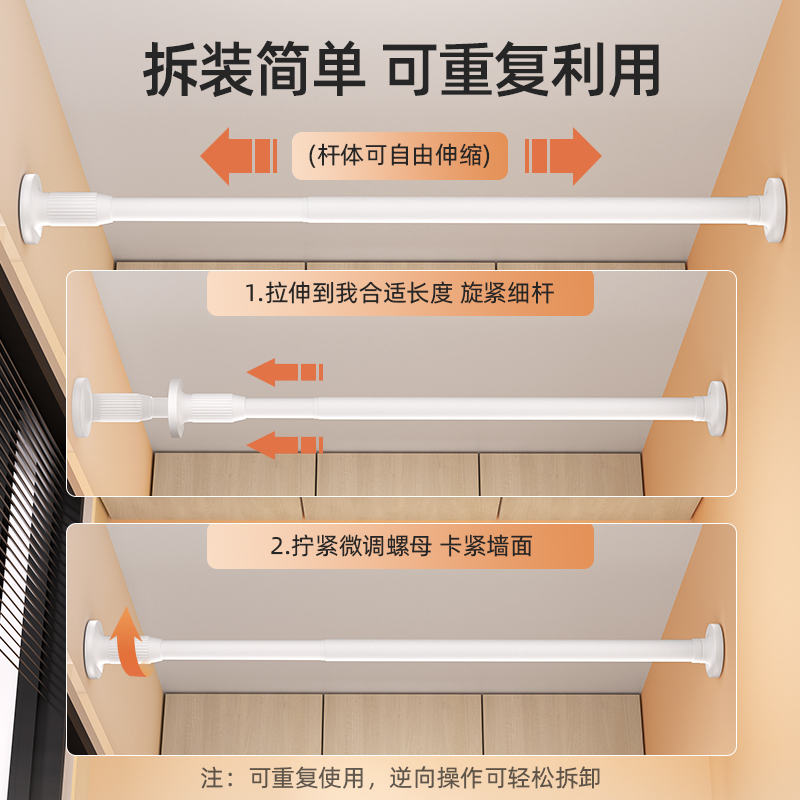 拆装简单 可重复利用

(杆体可自由伸缩)

1.拉伸到我合适长度 旋紧细杆

2.拧紧微调螺母 卡紧墙面

注：可重复使用，逆向操作可轻松拆卸