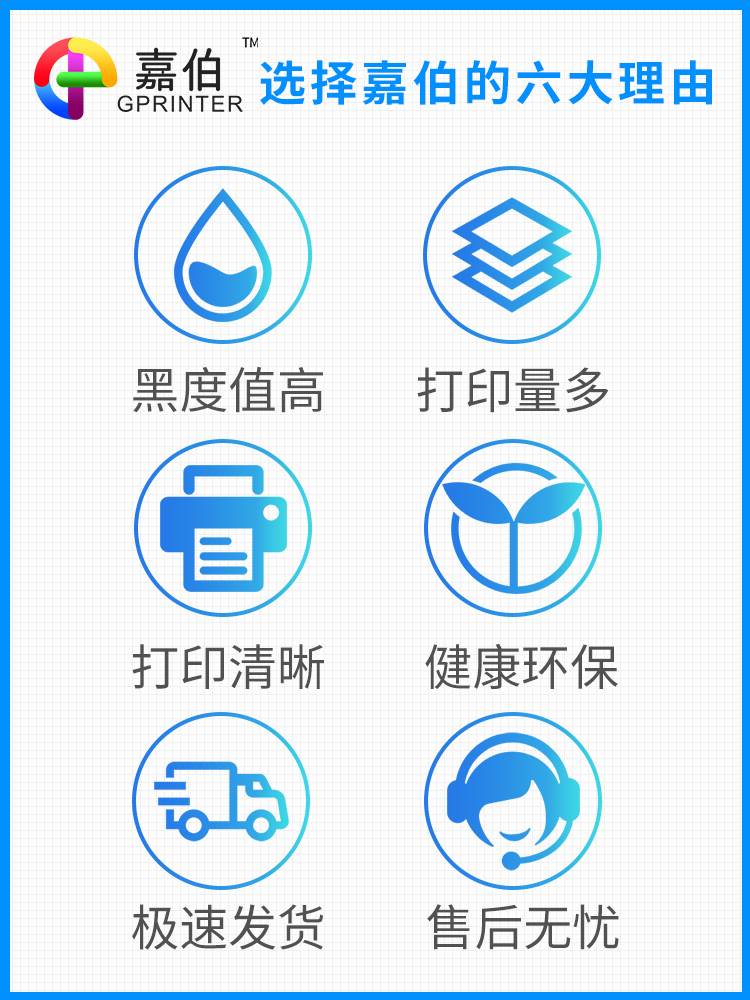 嘉伯™
GPRINTER

选择嘉伯的六大理由

黑度值高

打印量多

打印清晰

健康环保

极速发货

售后无忧