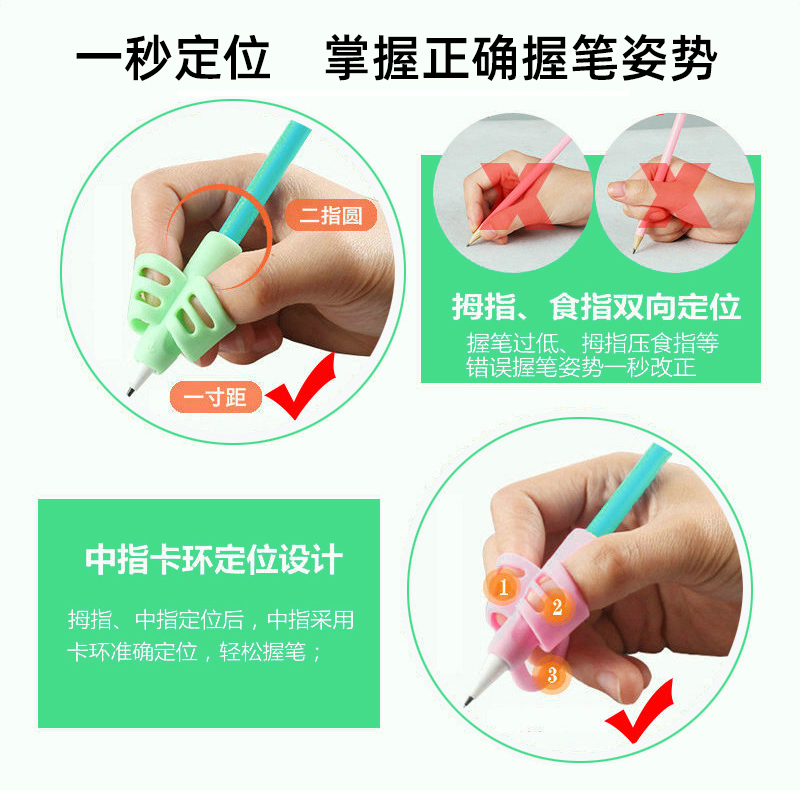 一秒定位　掌握正确握笔姿势

二指圆

一寸距

拇指、食指双向定位

握笔过低、拇指压食指等错误握笔姿势一秒改正

中指卡环定位设计

拇指、中指定位后，中指采用卡环准确定位，轻松握笔；

1

2

3