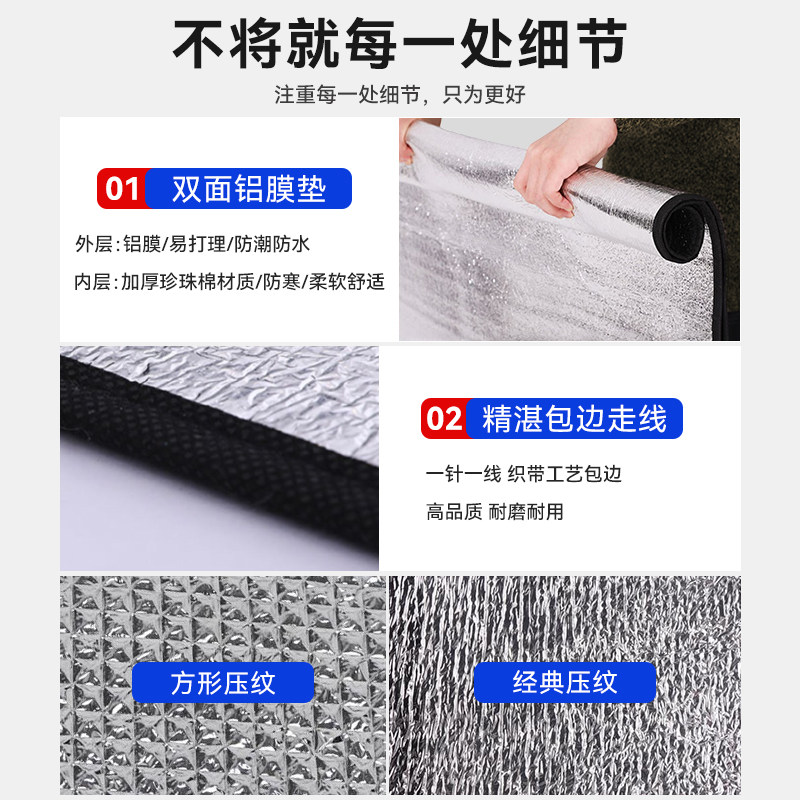 不将就每一处细节

注重每一处细节，只为更好

01 双面铝膜垫

外层：铝膜/易打理/防潮防水

内层：加厚珍珠棉材质/防寒/柔软舒适

02 精湛包边走线

一针一线 织带工艺包边

高品质 耐磨耐用

方形压纹

经典压纹