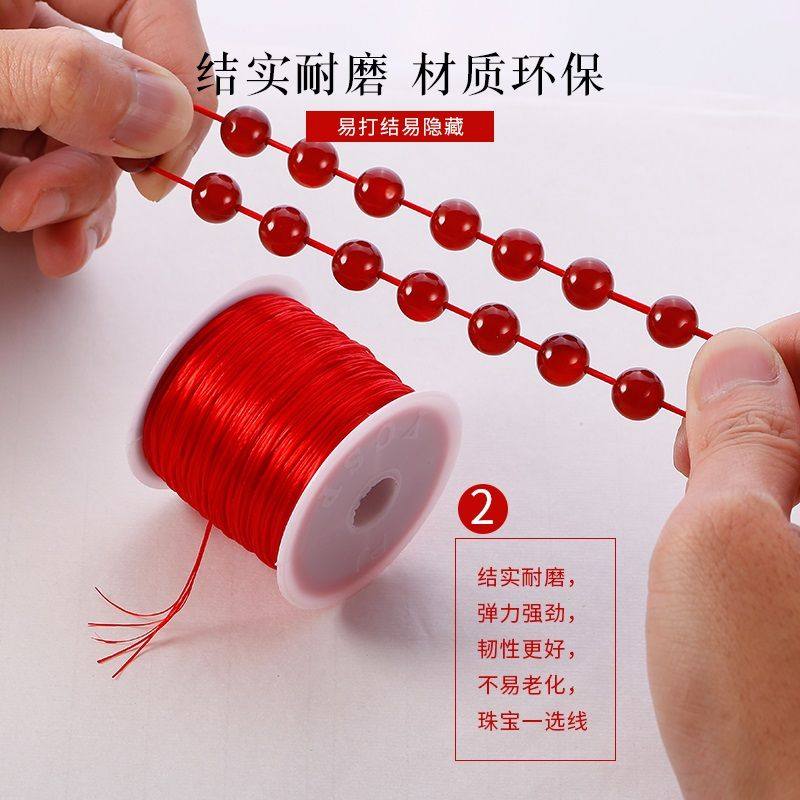 结实耐磨 材质环保

易打结易隐藏

2

结实耐磨，
弹力强劲，
韧性更好，
不易老化，
珠宝一选线