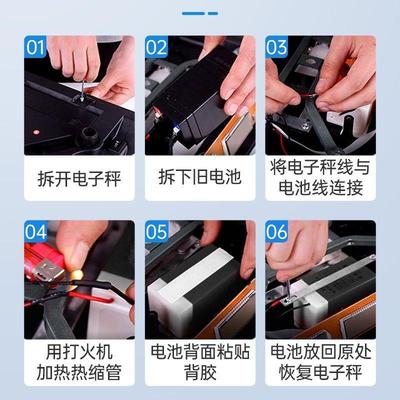 01
拆开电子秤

02
拆下旧电池

03
将电子秤线与电池线连接

04
用打火机加热热缩管

05
电池背面粘贴背胶

06
电池放回原处恢复电子秤