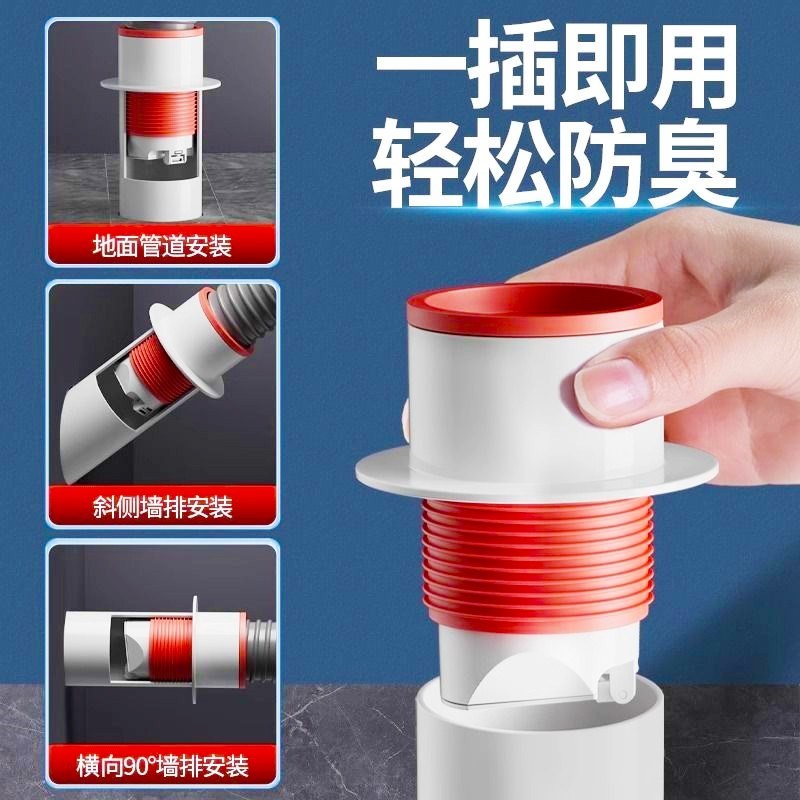 一插即用
轻松防臭

地面管道安装

斜侧墙排安装

横向90°墙排安装