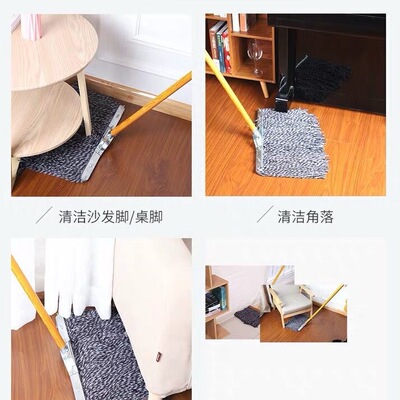 清洁沙发脚/桌脚

清洁角落