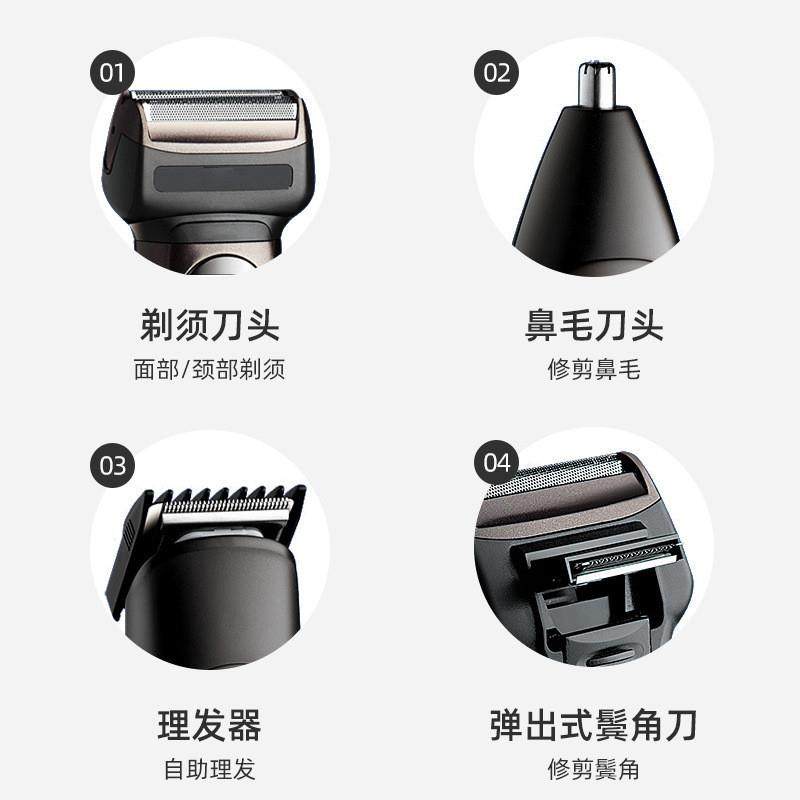 01

剃须刀头

面部/颈部剃须

02

鼻毛刀头

修剪鼻毛

03

理发器

自助理发

04

弹出式鬓角刀

修剪鬓角