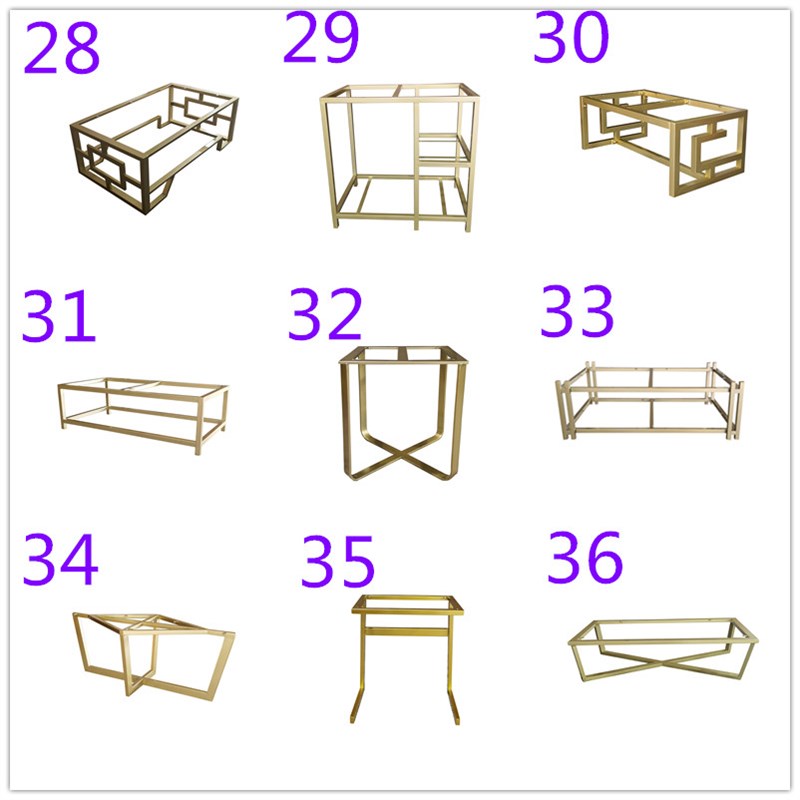 28

29

30

31

32

33

34

35

36