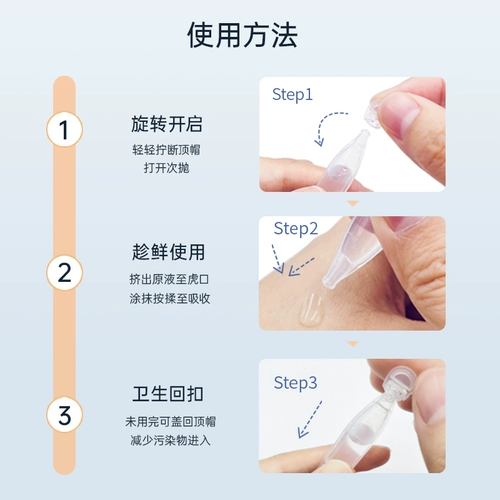 使用方法

1
旋转开启
轻轻拧断顶帽
打开次抛

Step1

2
趁鲜使用
挤出原液至虎口
涂抹按揉至吸收

Step2

3
卫生回扣
未用完可盖回顶帽
减少污染物进入

Step3