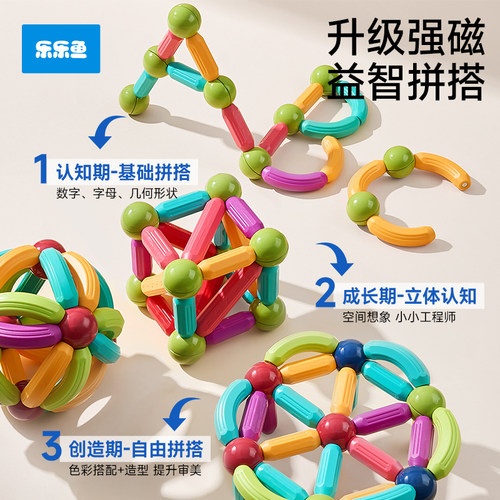 乐乐鱼

升级强磁
益智拼搭

1 认知期-基础拼搭
数字、字母、几何形状

2 成长期-立体认知
空间想象 小小工程师

3 创造期-自由拼搭
色彩搭配+造型 提升审美