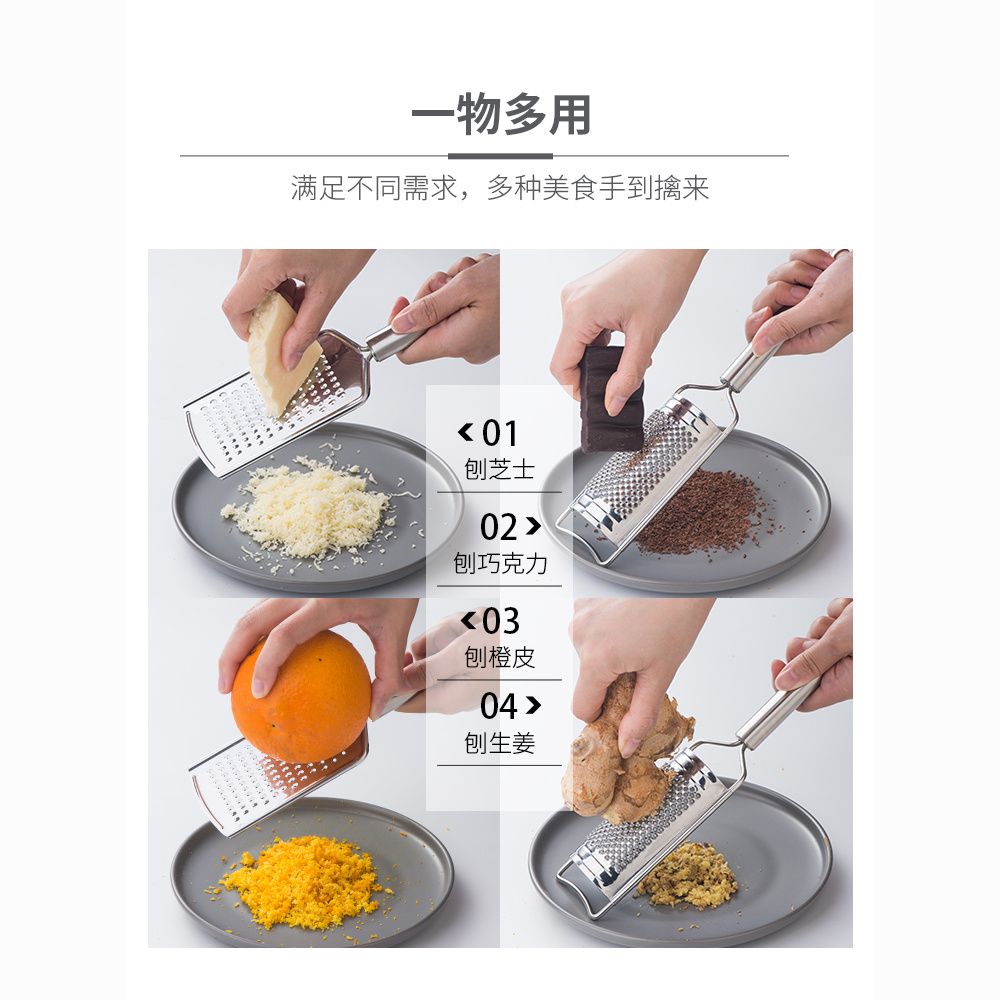 一物多用

满足不同需求，多种美食手到擒来

‹ 01
刨芝士

02 ›
刨巧克力

‹ 03
刨橙皮

04 ›
刨生姜