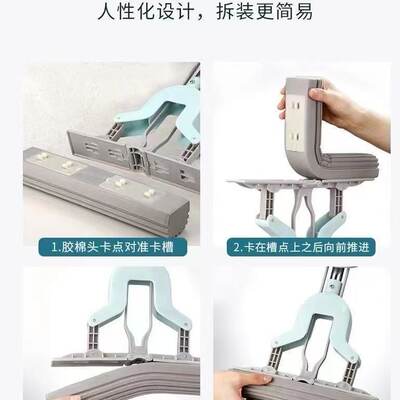 人性化设计，拆装更简易

1.胶棉头卡点对准卡槽

2.卡在槽点上之后向前推进