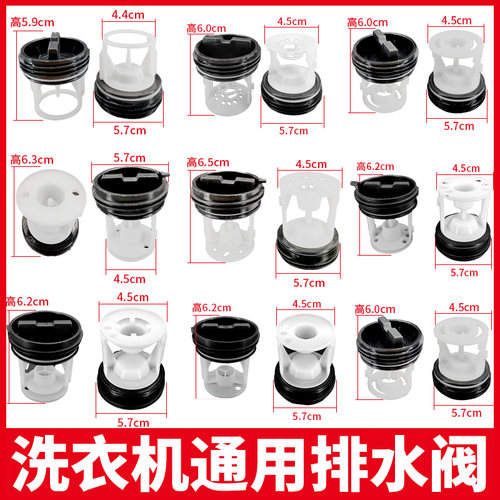 高5.9cm
4.4cm
5.7cm
高6.0cm
4.5cm
5.7cm
高6.0cm
4.5cm
5.7cm
高6.3cm
5.7cm
4.5cm
高6.5cm
4.5cm
5.7cm
高6.2cm
4.5cm
5.7cm
高6.2cm
4.5cm
5.7cm
高6.2cm
4.5cm
5.7cm
高6.0cm
4.5cm
5.7cm
洗衣机通用排水阀