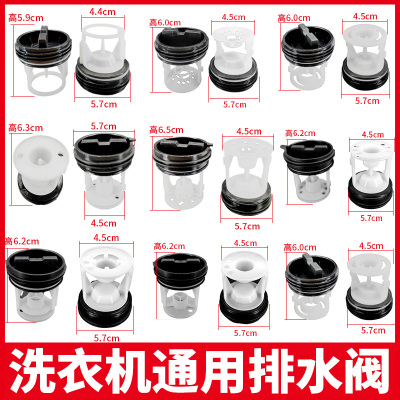 高5.9cm
4.4cm
5.7cm
高6.0cm
4.5cm
5.7cm
高6.0cm
4.5cm
5.7cm

高6.3cm
5.7cm
4.5cm
高6.5cm
4.5cm
5.7cm
高6.2cm
4.5cm
5.7cm

高6.2cm
4.5cm
5.7cm
高6.2cm
4.5cm
5.7cm
高6.0cm
4.5cm
5.7cm

洗衣机通用排水阀