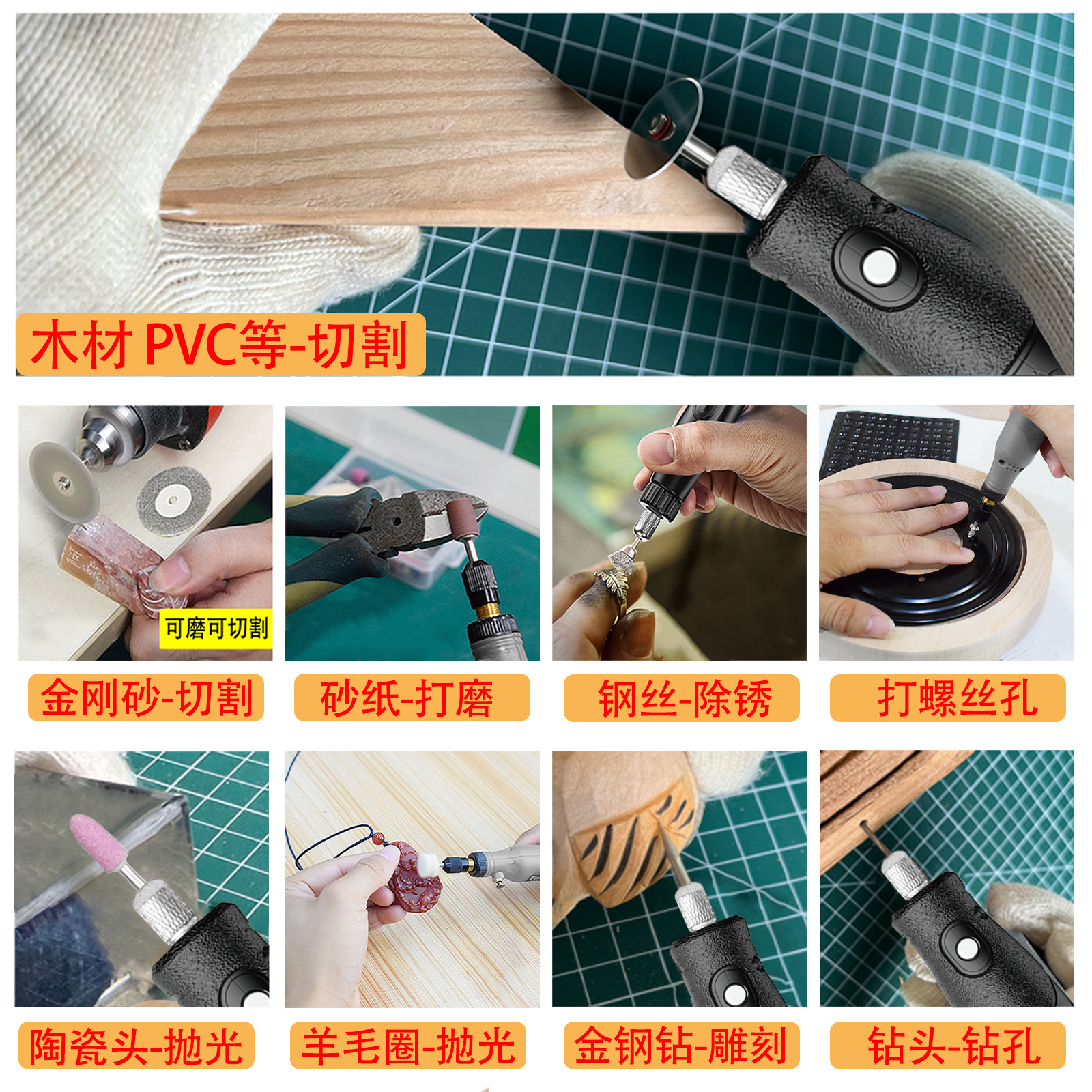 木材 PVC等-切割

可磨可切割

金刚砂-切割

砂纸-打磨

钢丝-除锈

打螺丝孔

陶瓷头-抛光

羊毛圈-抛光

金钢钻-雕刻

钻头-钻孔