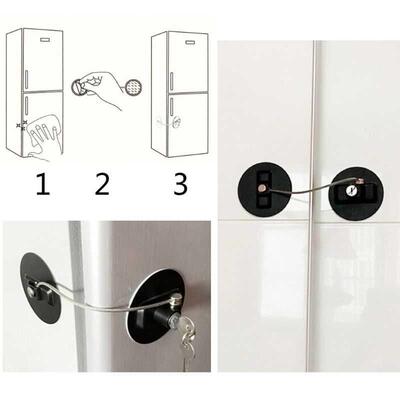 1
2
3