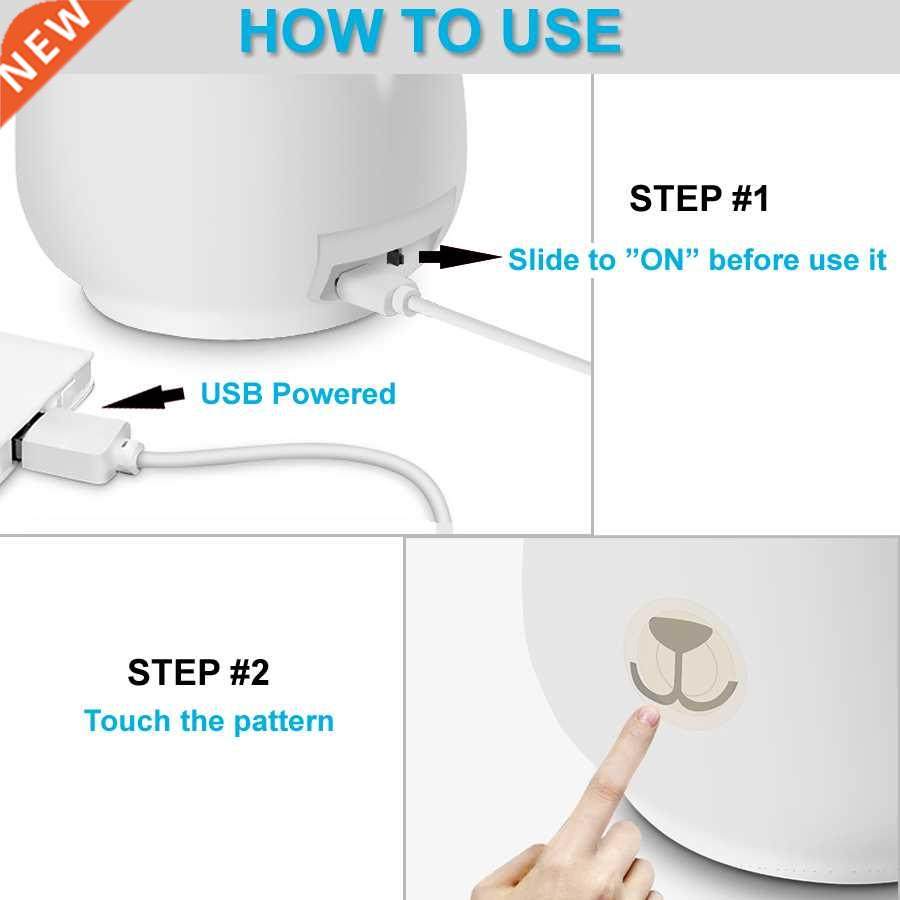 NEW

HOW TO USE

STEP #1

Slide to ”ON” before use it

USB Powered

STEP #2

Touch the pattern